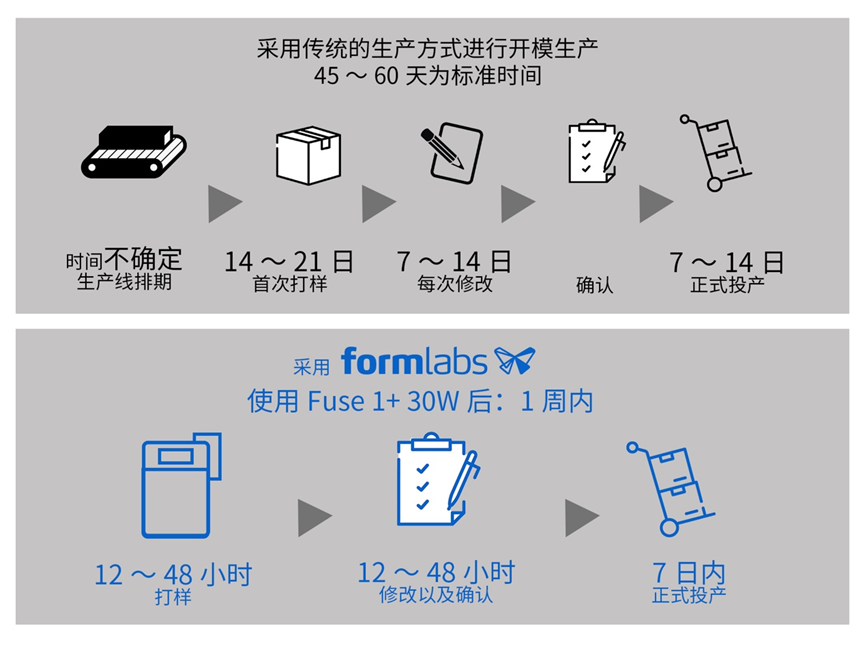 采用传统的生产方式进行开模生产
45 ～ 60 天为标准时间

时间不确定
生产线排期

14 ～ 21 日
首次打样

7 ～ 14 日
每次修改

确认

7 ～ 14 日
正式投产

采用 formlabs
使用 Fuse 1+ 30W 后：1 周内

12 ～ 48 小时
打样

12 ～ 48 小时
修改以及确认

7 日内
正式投产